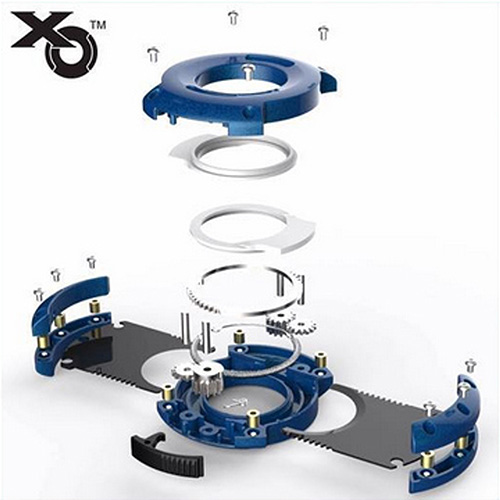 XO™